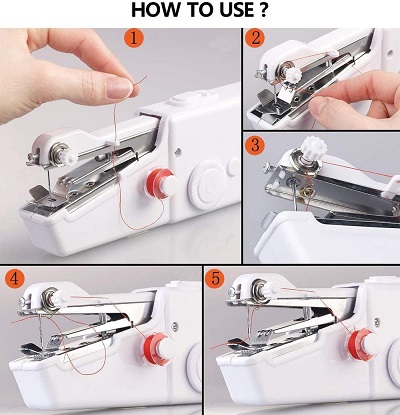 HOW TO USE ?

1

2

3

4

5